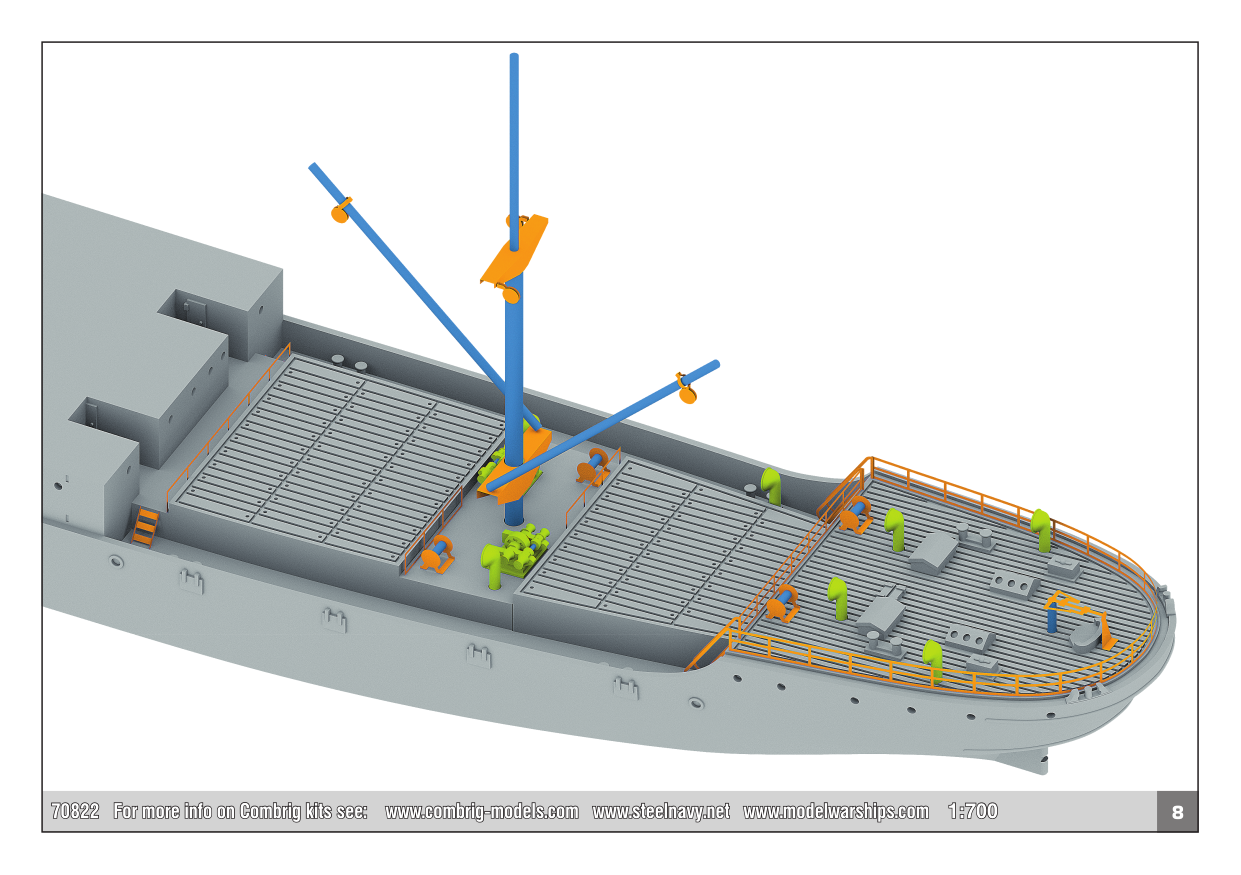 70822 For more info on Combrig kits see: www.combrig-models.com www.steelnavy.net www.modelwarships.com 1:700

8