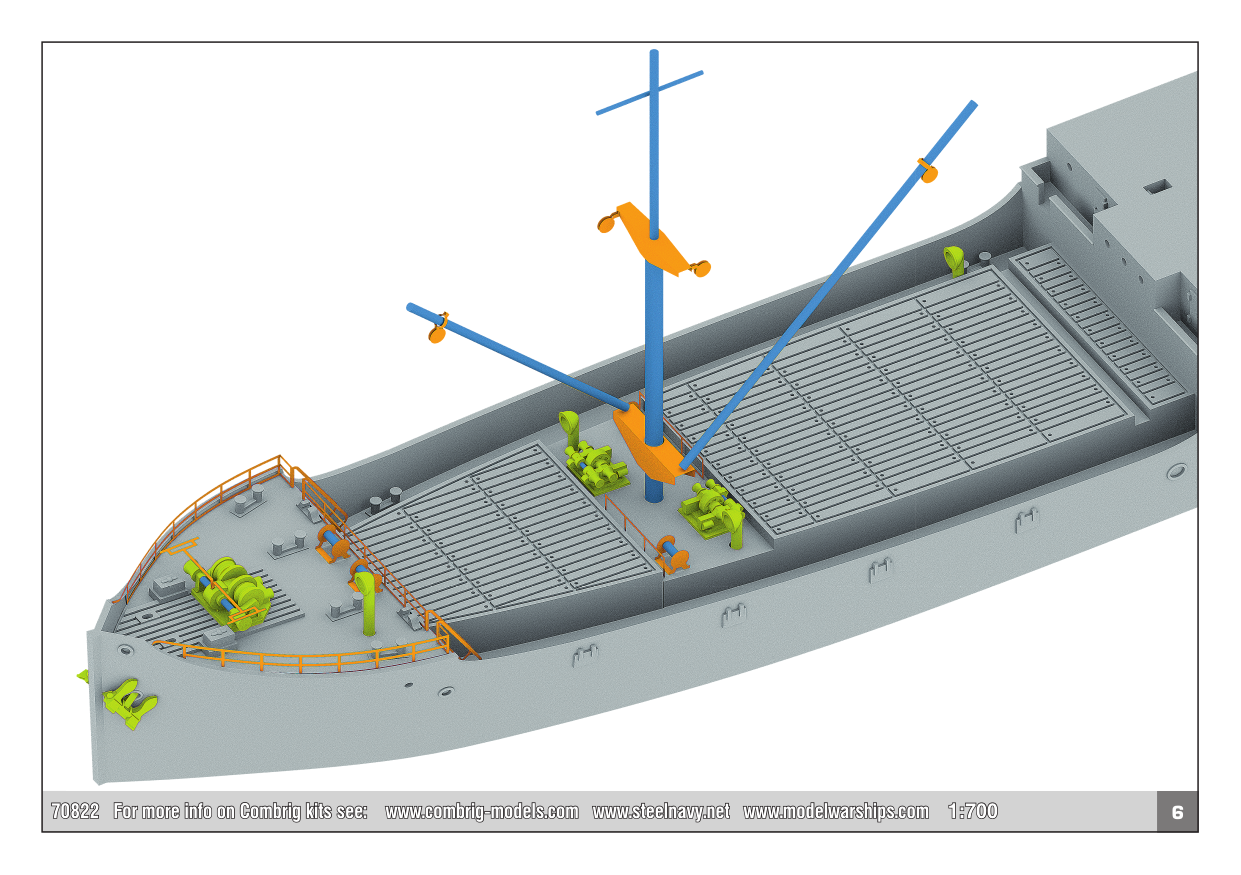 70822 For more info on Combrig kits see: www.combrig-models.com www.steelnavy.net www.modelwarships.com 1:700

6