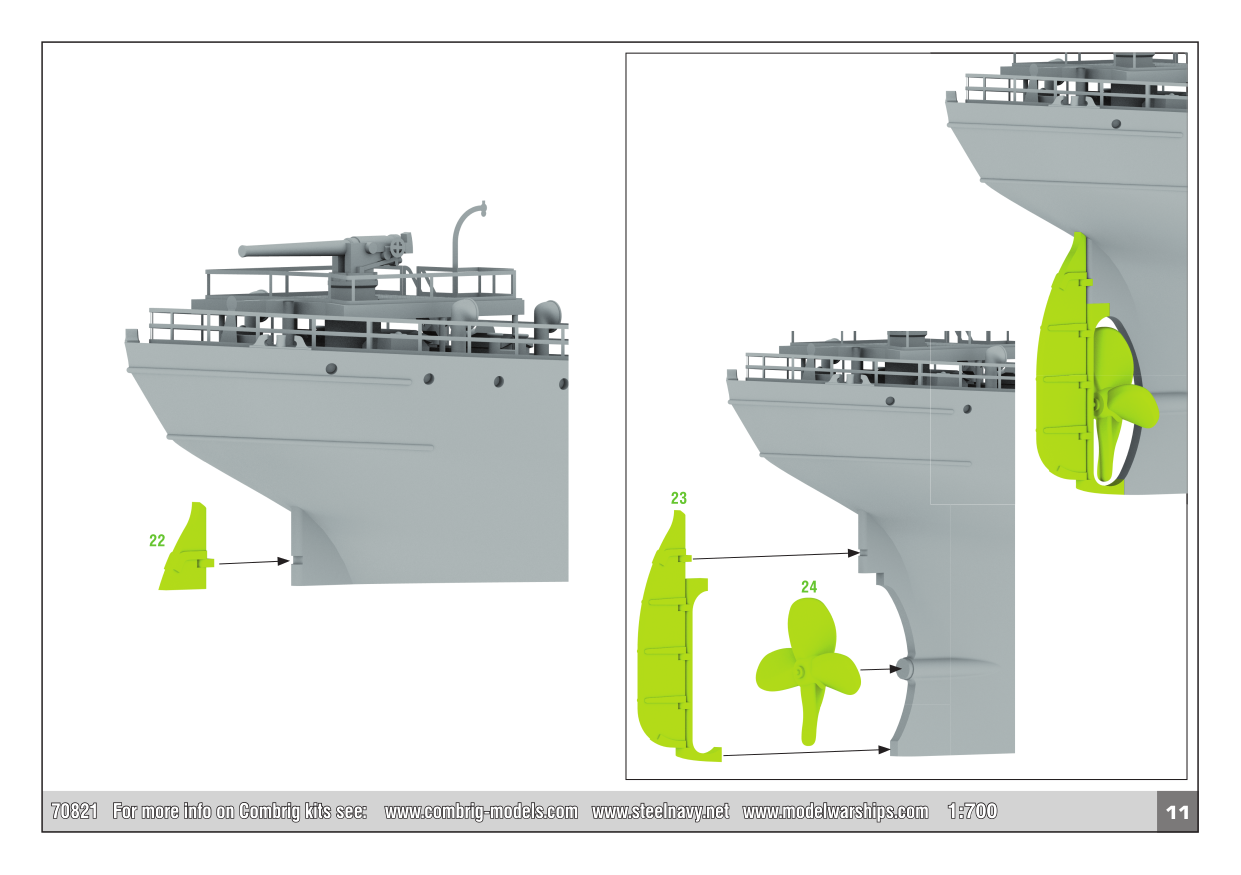 22

23

24

70821 For more info on Combrig kits see: www.combrig-models.com www.steelnavy.net www.modelwarships.com 1:700

11