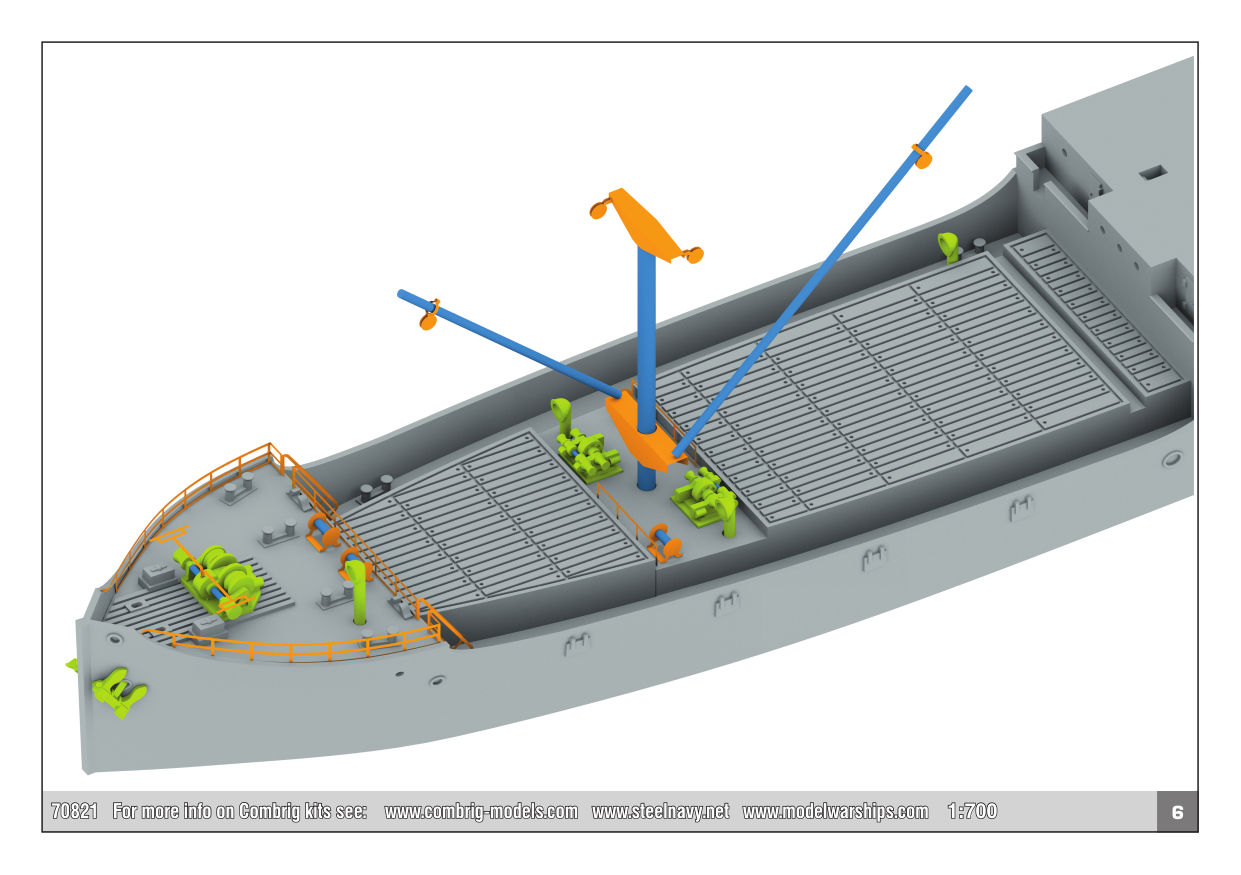 70821 For more info on Combrig kits see: www.combrig-models.com www.steelnavy.net www.modelwarships.com 1:700

6