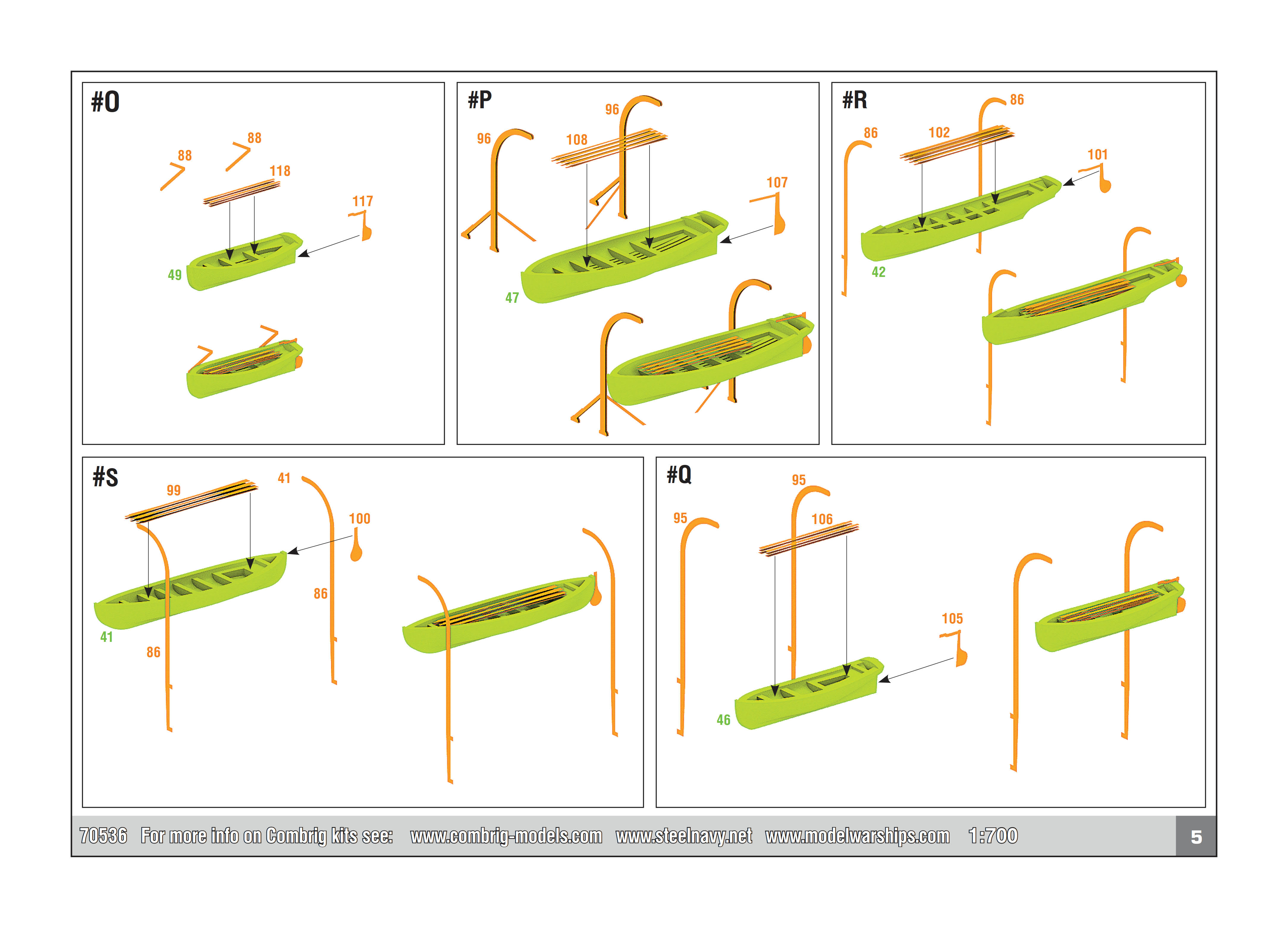 #O

88
88
118
117
49

#P

96
96
108
107
47

#R

86
86
102
101
42

#S

99
41
100
86
41
86

#Q

95
95
106
105
46

70536 For more info on Combrig kits see: www.combrig-models.com www.steelnavy.net www.modelwarships.com 1:700

5