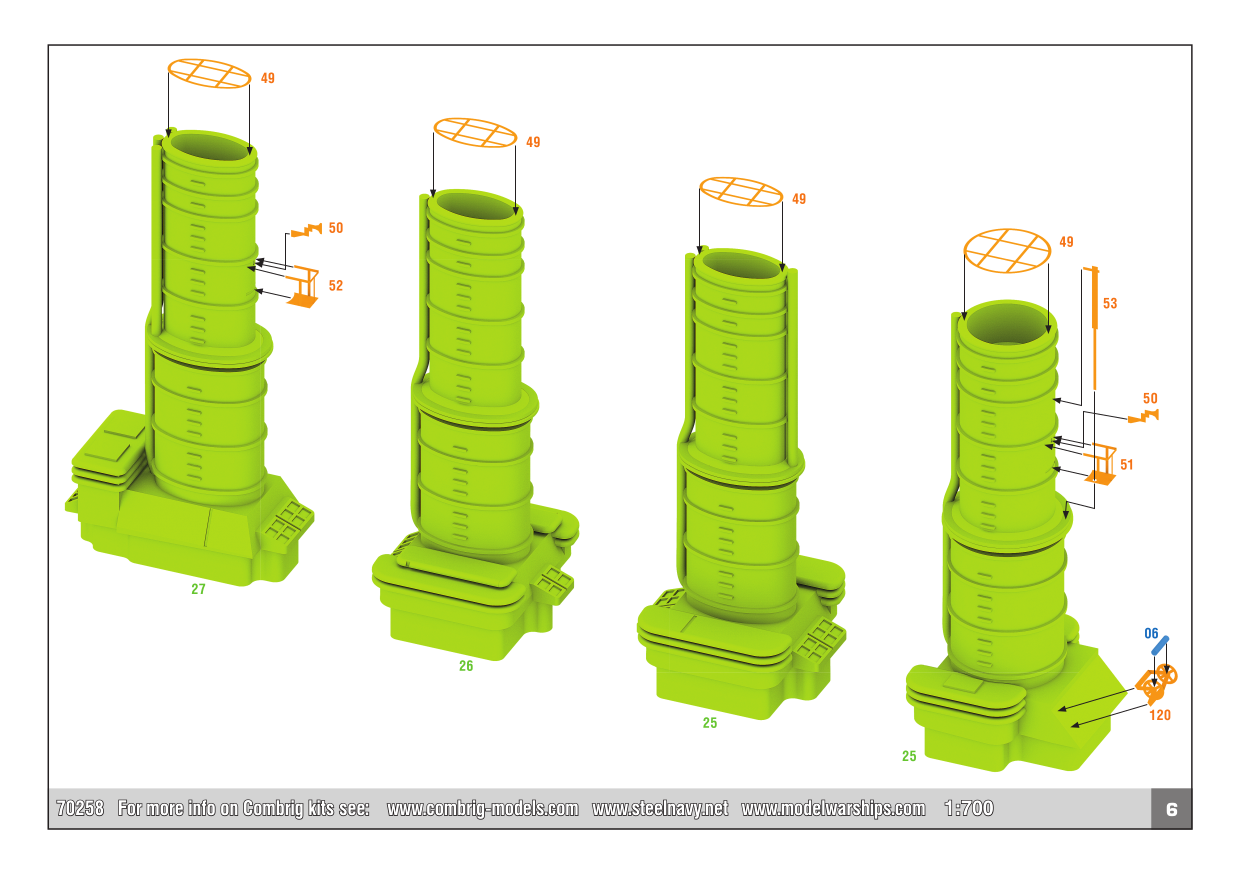 49

50

52

27

49

26

49

25

49

53

50

51

06

120

25

70258 For more info on Combrig kits see: www.combrig-models.com www.steelnavy.net www.modelwarships.com 1:700

6