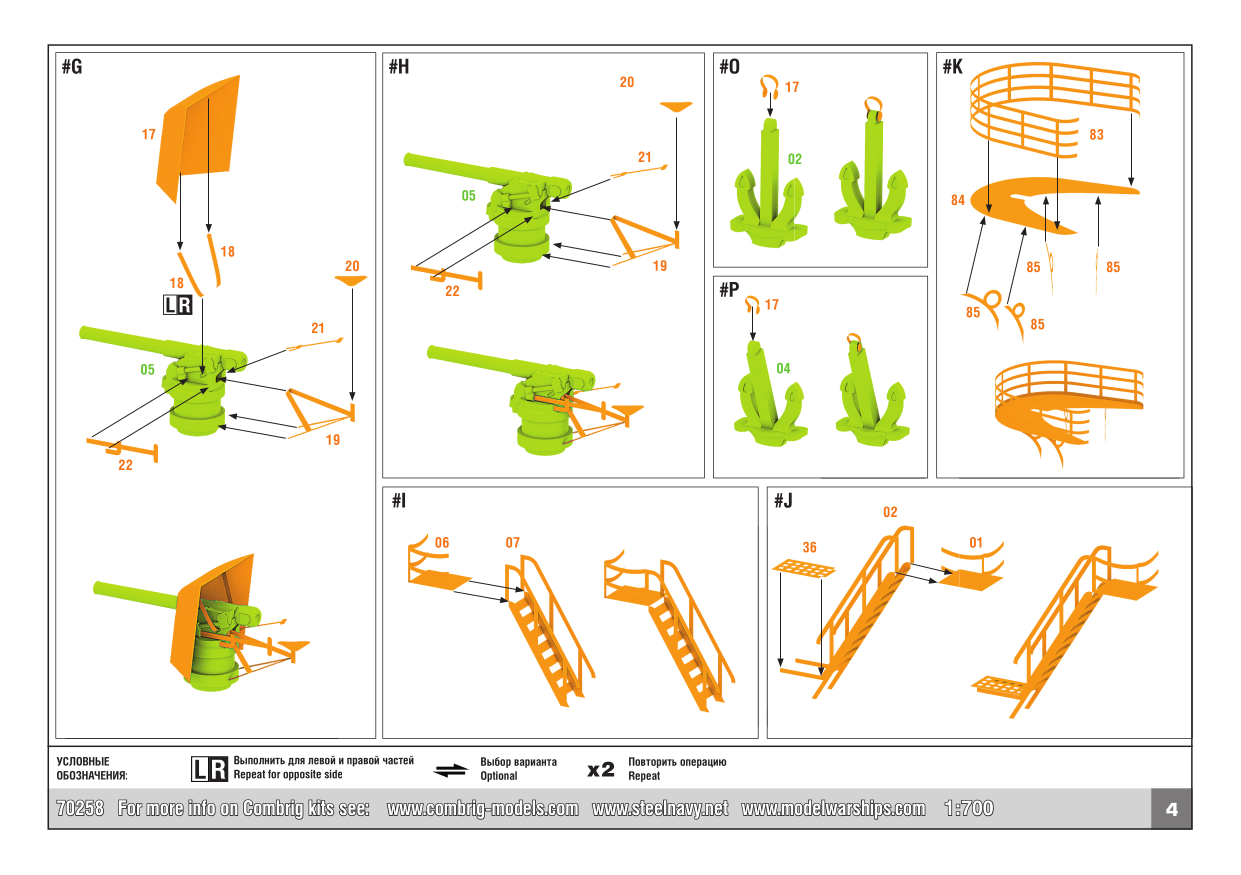 #G

17

18

18

LR

20

21

05

19

22

#H

20

21

05

19

22

#O

17

02

#P

17

04

#K

83

84

85

85

85

85

#I

06

07

#J

02

36

01

УСЛОВНЫЕ ОБОЗНАЧЕНИЯ:

LR Выполнить для левой и правой частей
Repeat for opposite side

Выбор варианта
Optional

x2 Повторить операцию
Repeat

70258 For more info on Combrig kits see: www.combrig-models.com www.steelnavy.net www.modelwarships.com 1:700

4