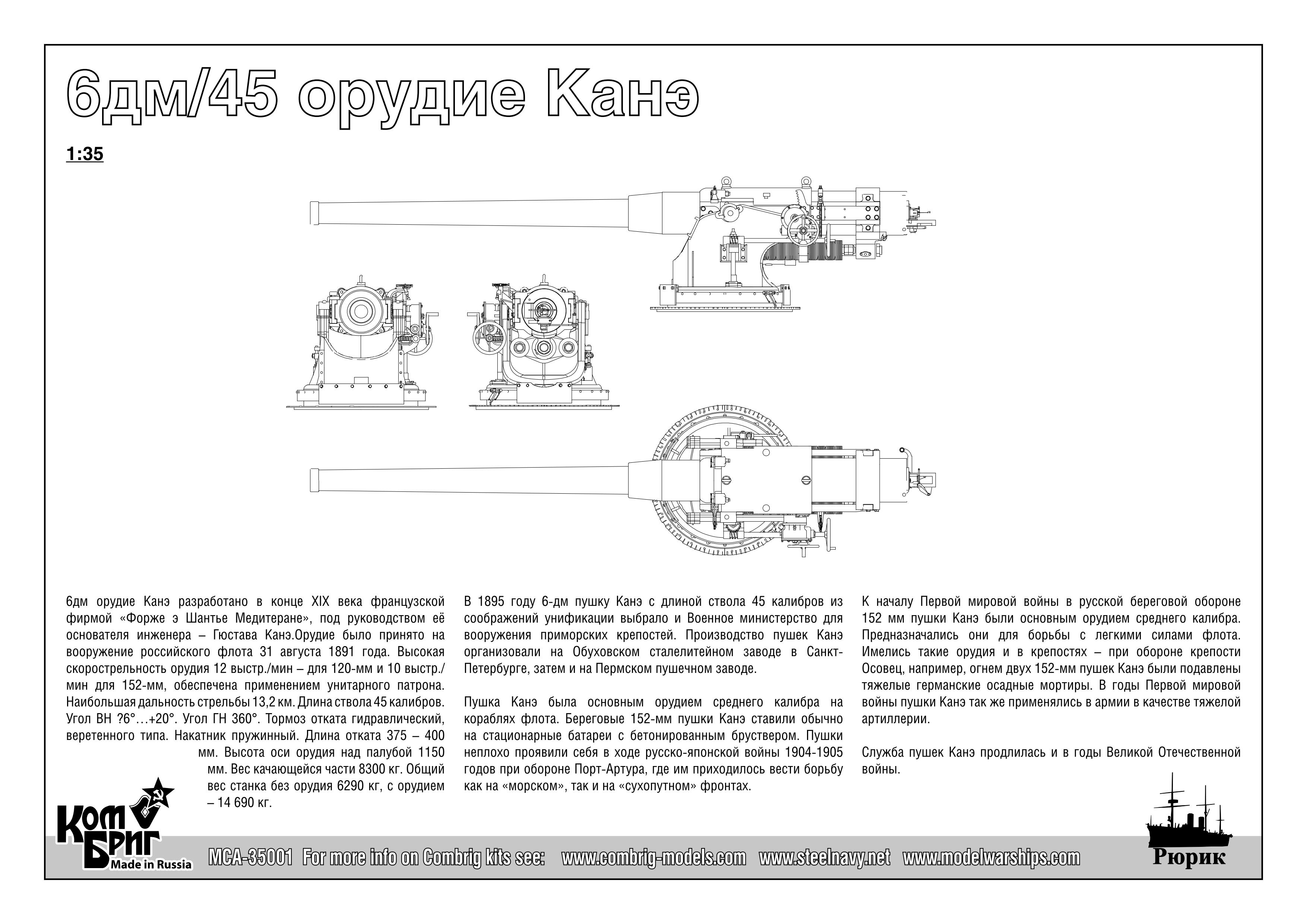 6дм/45 орудие Канэ

1:35

6дм орудие Канэ разработано в конце XIX века французской фирмой «Форже э Шантье Медитеране», под руководством её основателя инженера – Гюстава Канэ.Орудие было принято на вооружение российского флота 31 августа 1891 года. Высокая скорострельность орудия 12 выстр./мин – для 120-мм и 10 выстр./мин для 152-мм, обеспечена применением унитарного патрона. Наибольшая дальность стрельбы 13,2 км. Длина ствола 45 калибров. Угол ВН ?6°…+20°. Угол ГН 360°. Тормоз отката гидравлический, веретенного типа. Накатник пружинный. Длина отката 375 – 400 мм. Высота оси орудия над палубой 1150 мм. Вес качающейся части 8300 кг. Общий вес станка без орудия 6290 кг, с орудием – 14 690 кг.

В 1895 году 6-дм пушку Канэ с длиной ствола 45 калибров из соображений унификации выбрало и Военное министерство для вооружения приморских крепостей. Производство пушек Канэ организовали на Обуховском сталелитейном заводе в Санкт-Петербурге, затем и на Пермском пушечном заводе.

Пушка Канэ была основным орудием среднего калибра на кораблях флота. Береговые 152-мм пушки Канэ ставили обычно на стационарные батареи с бетонированным бруствером. Пушки неплохо проявили себя в ходе русско-японской войны 1904-1905 годов при обороне Порт-Артура, где им приходилось вести борьбу как на «морском», так и на «сухопутном» фронтах.

К началу Первой мировой войны в русской береговой обороне 152 мм пушки Канэ были основным орудием среднего калибра. Предназначались они для борьбы с легкими силами флота. Имелись такие орудия и в крепостях – при обороне крепости Осовец, например, огнем двух 152-мм пушек Канэ были подавлены тяжелые германские осадные мортиры. В годы Первой мировой войны пушки Канэ так же применялись в армии в качестве тяжелой артиллерии.

Служба пушек Канэ продлилась и в годы Великой Отечественной войны.

Ком Бриг Made in Russia

MCA-35001 For more info on Combrig kits see: www.combrig-models.com www.steelnavy.net www.modelwarships.com

Рюрик